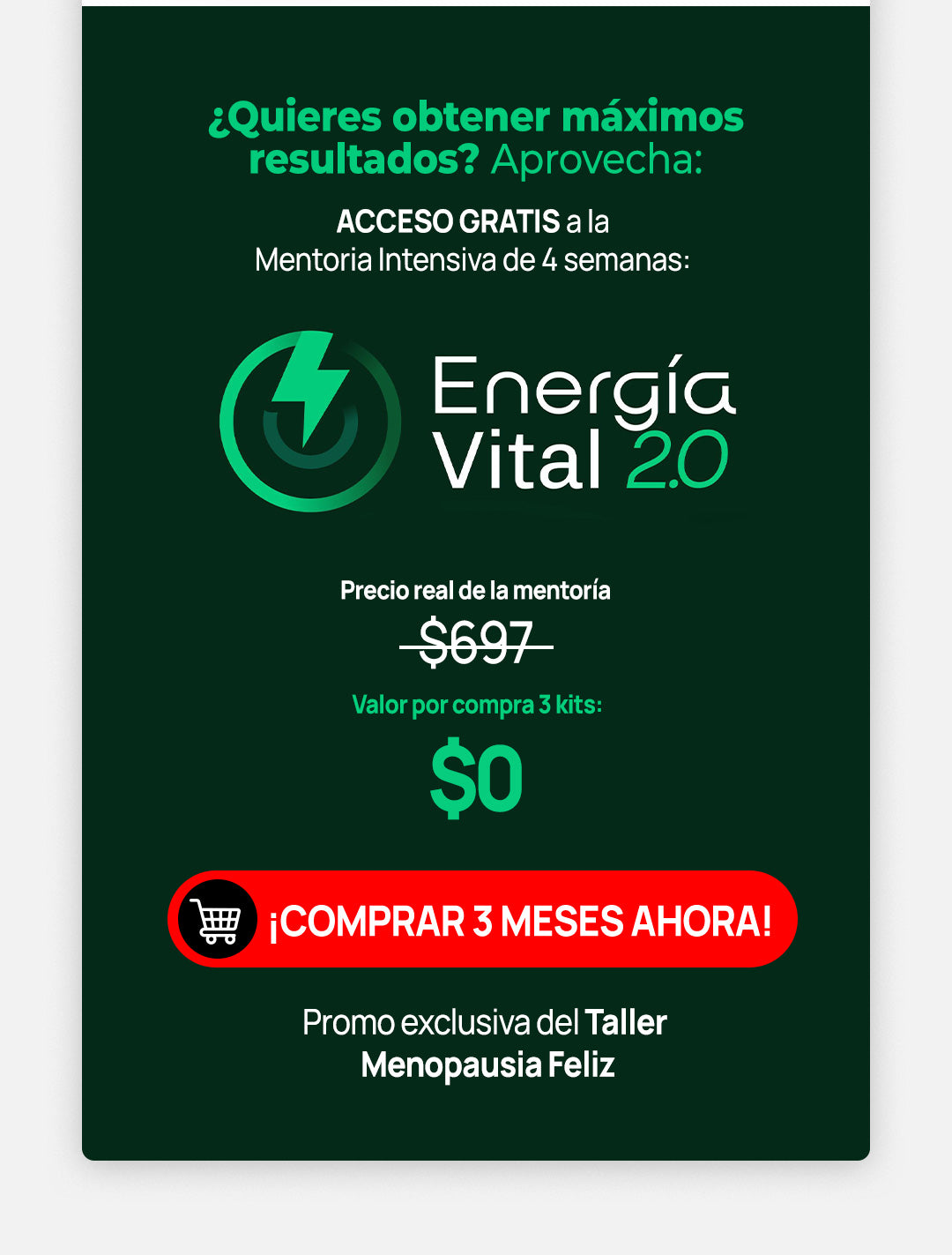 ¿Quieres obtener máximos resultados? Aprovecha:

ACCESO GRATIS a la Mentoria Intensiva de 4 semanas:

Energía Vital 2.0

Precio real de la mentoría

$697

Valor por compra 3 kits:

$0

¡COMPRAR 3 MESES AHORA!

Promo exclusiva del Taller Menopausia Feliz